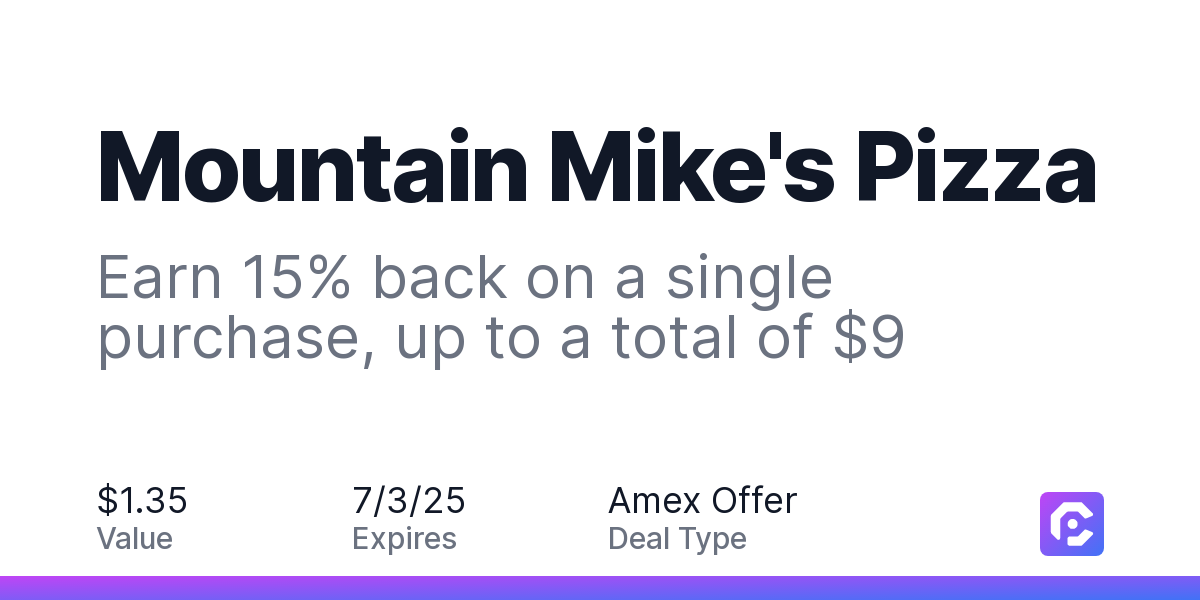 Mountain Mike's Pizza

Earn 15% back on a single purchase, up to a total of $9

$1.35
Value

7/3/25
Expires

Amex Offer
Deal Type