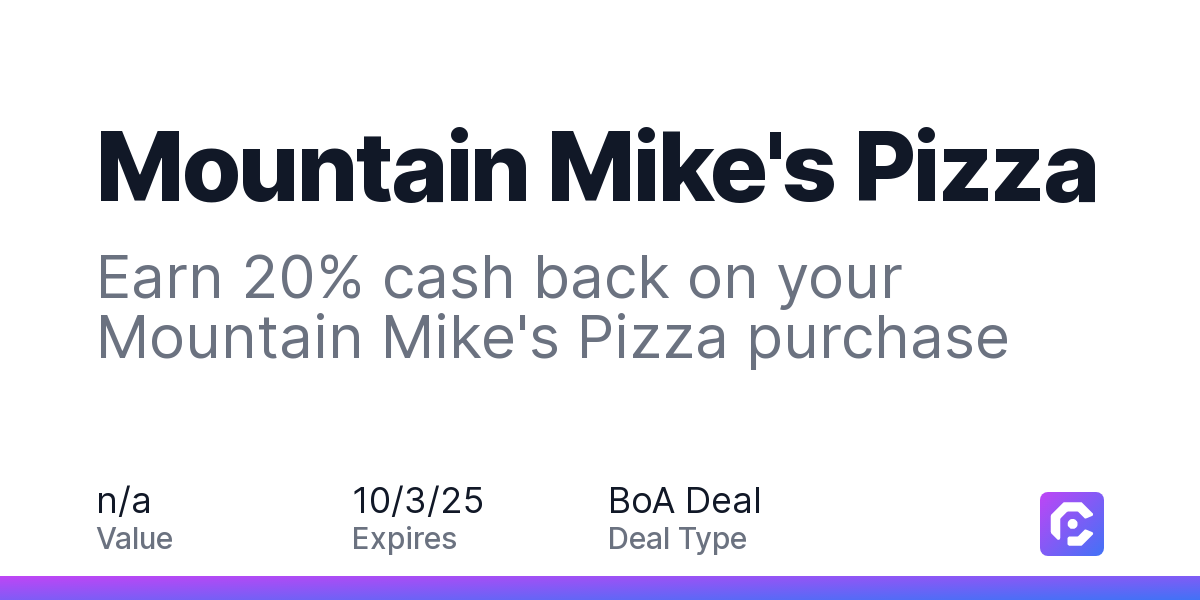 Mountain Mike's Pizza

Earn 20% cash back on your Mountain Mike's Pizza purchase

n/a
Value

10/3/25
Expires

BoA Deal
Deal Type