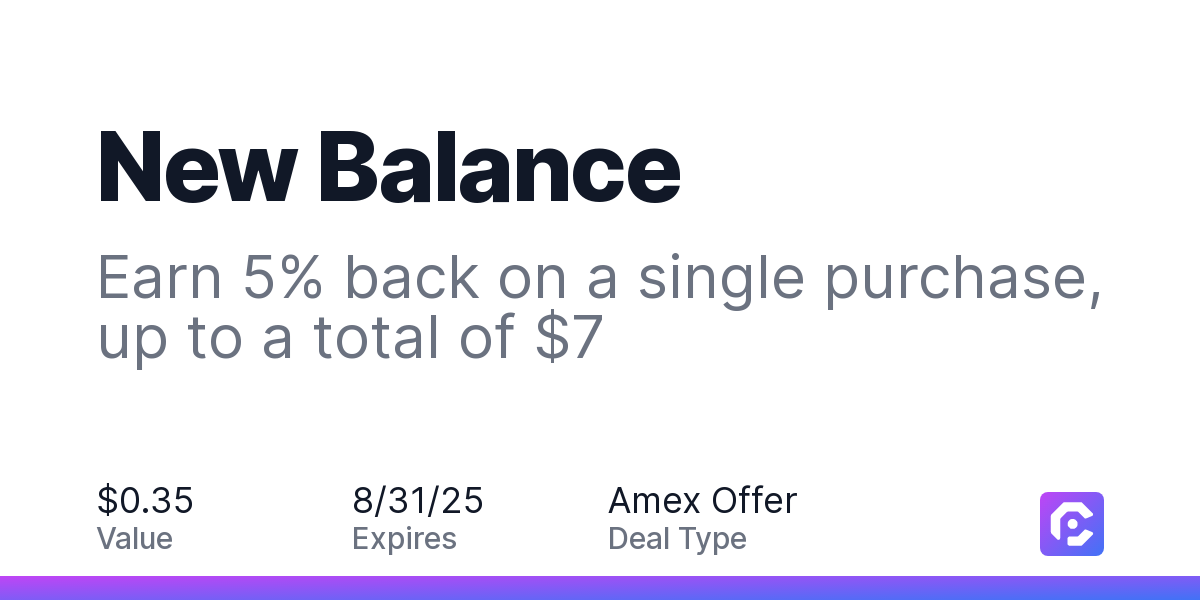 New Balance

Earn 5% back on a single purchase, up to a total of $7

$0.35
Value

8/31/25
Expires

Amex Offer
Deal Type