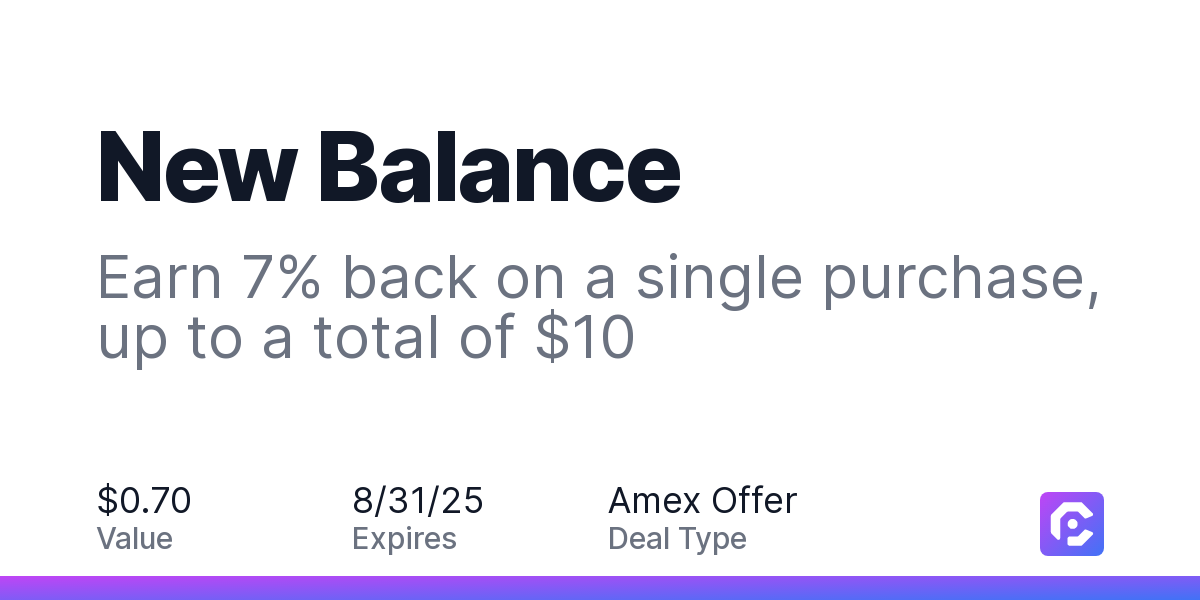 New Balance

Earn 7% back on a single purchase, up to a total of $10

$0.70
Value

8/31/25
Expires

Amex Offer
Deal Type