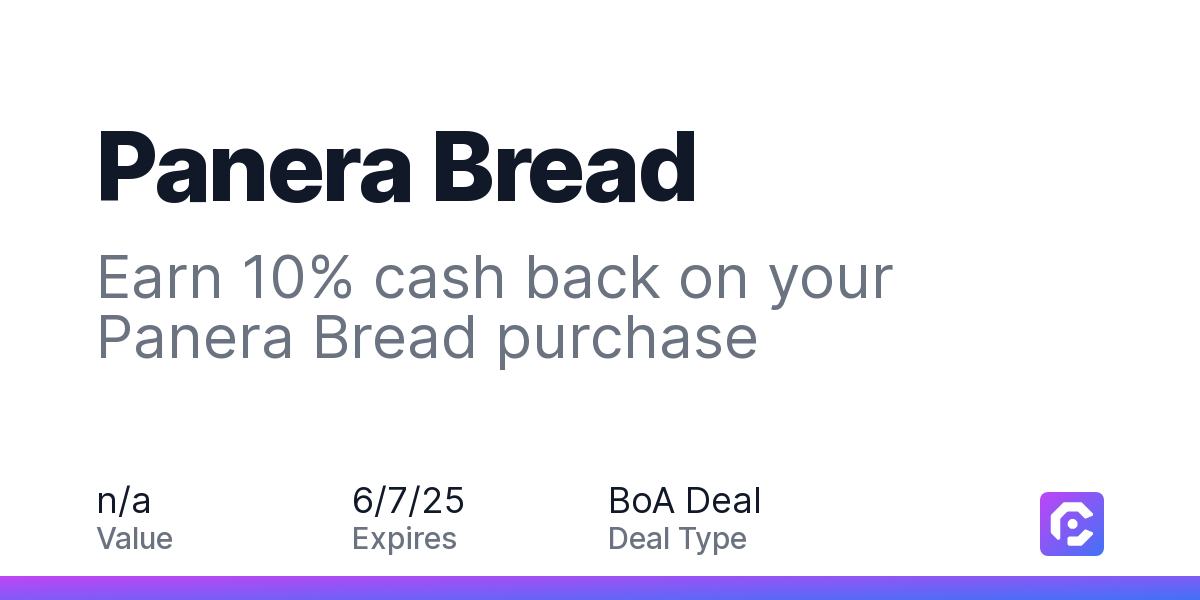 Panera Bread

Earn 10% cash back on your Panera Bread purchase

n/a
Value

6/7/25
Expires

BoA Deal
Deal Type