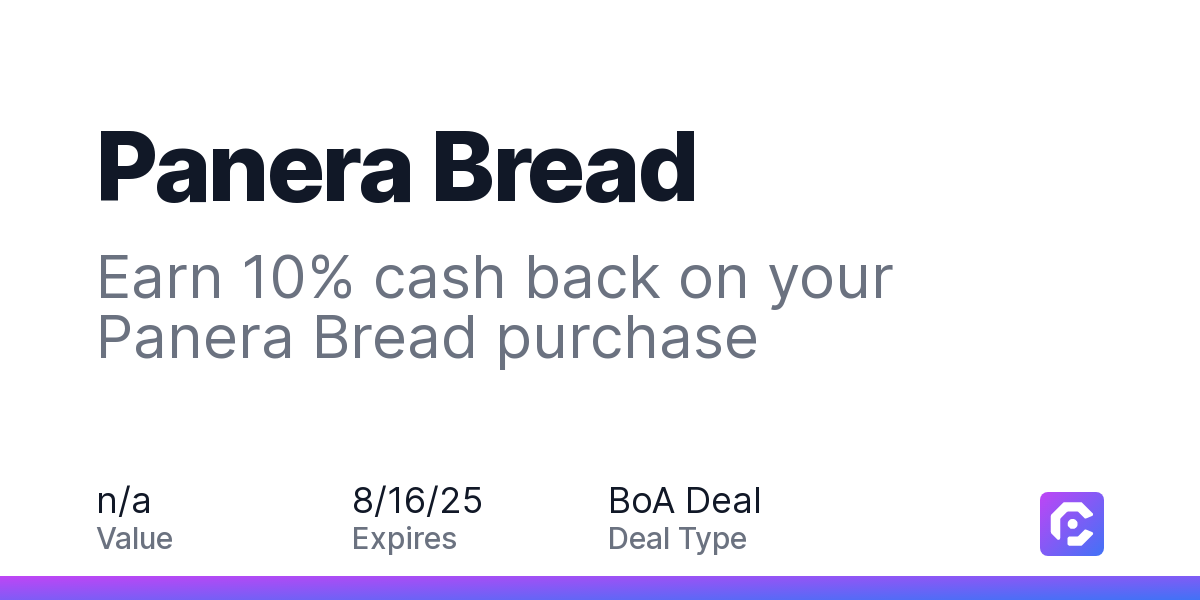 Panera Bread

Earn 10% cash back on your Panera Bread purchase

n/a
Value

8/16/25
Expires

BoA Deal
Deal Type