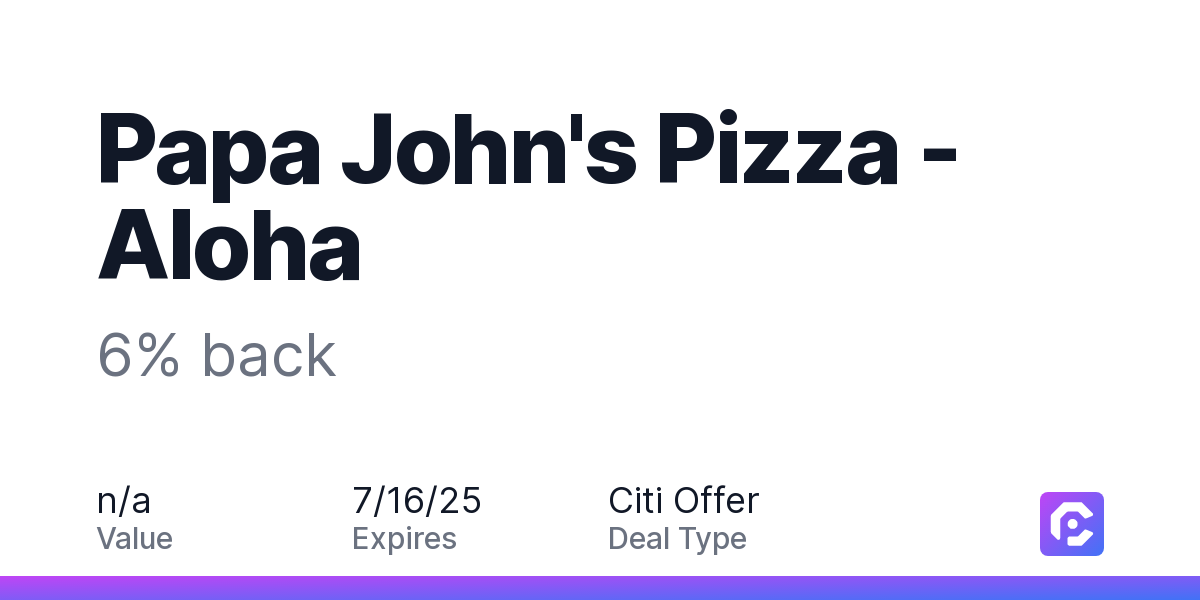 Papa John's Pizza - Aloha

6% back

n/a
Value

7/16/25
Expires

Citi Offer
Deal Type