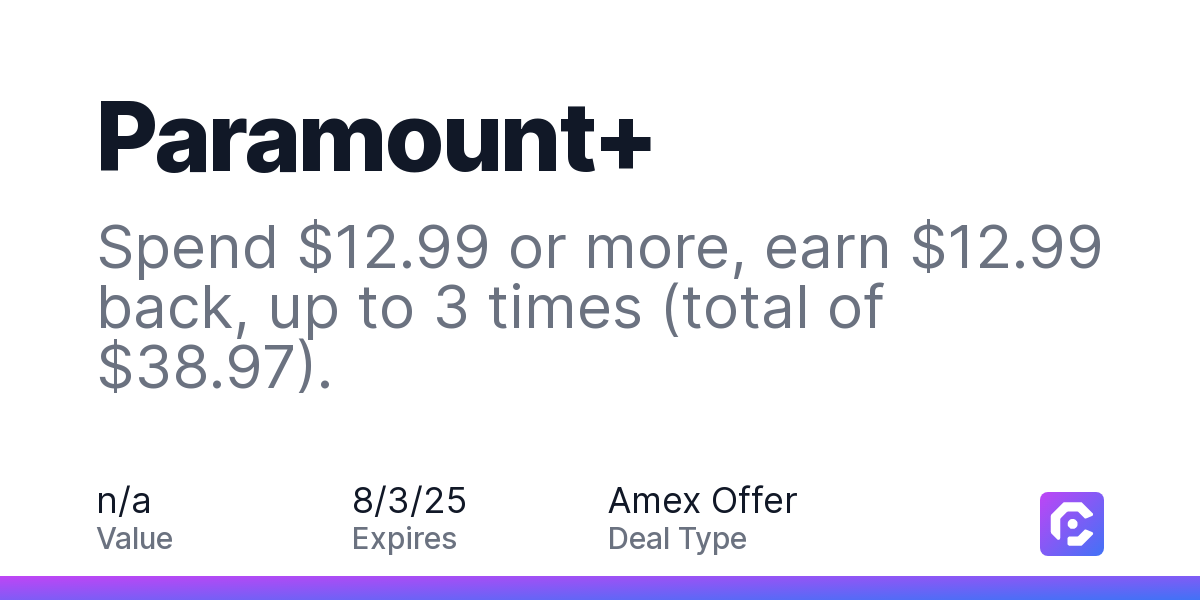 Paramount+

Spend $12.99 or more, earn $12.99 back, up to 3 times (total of $38.97).

n/a
Value

8/3/25
Expires

Amex Offer
Deal Type