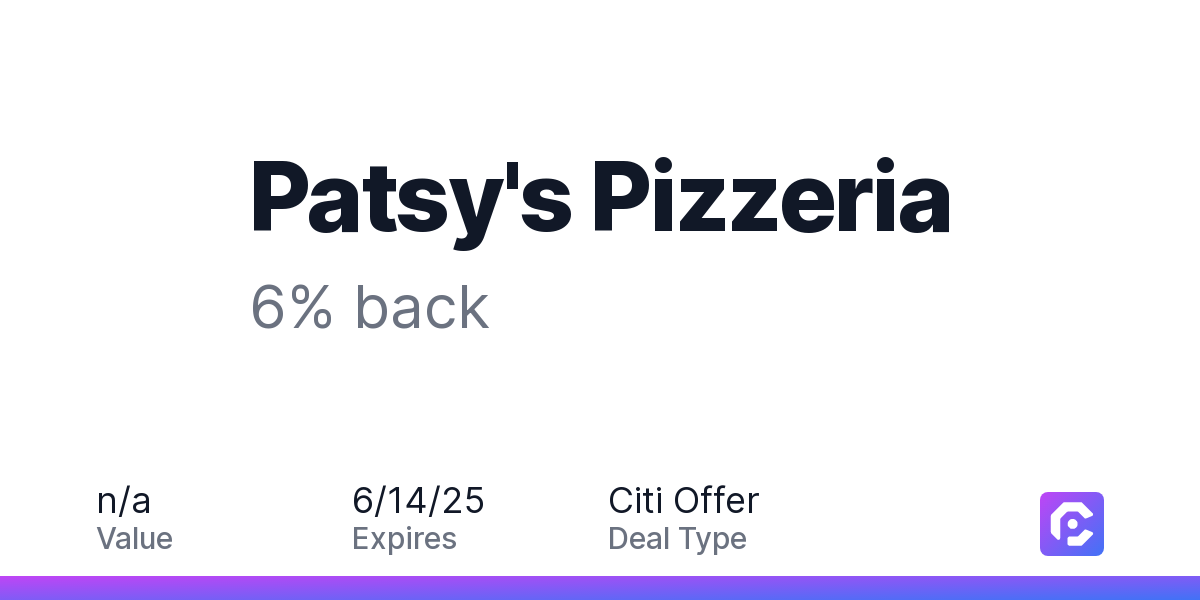 Patsy's Pizzeria

6% back

n/a
Value

6/14/25
Expires

Citi Offer
Deal Type