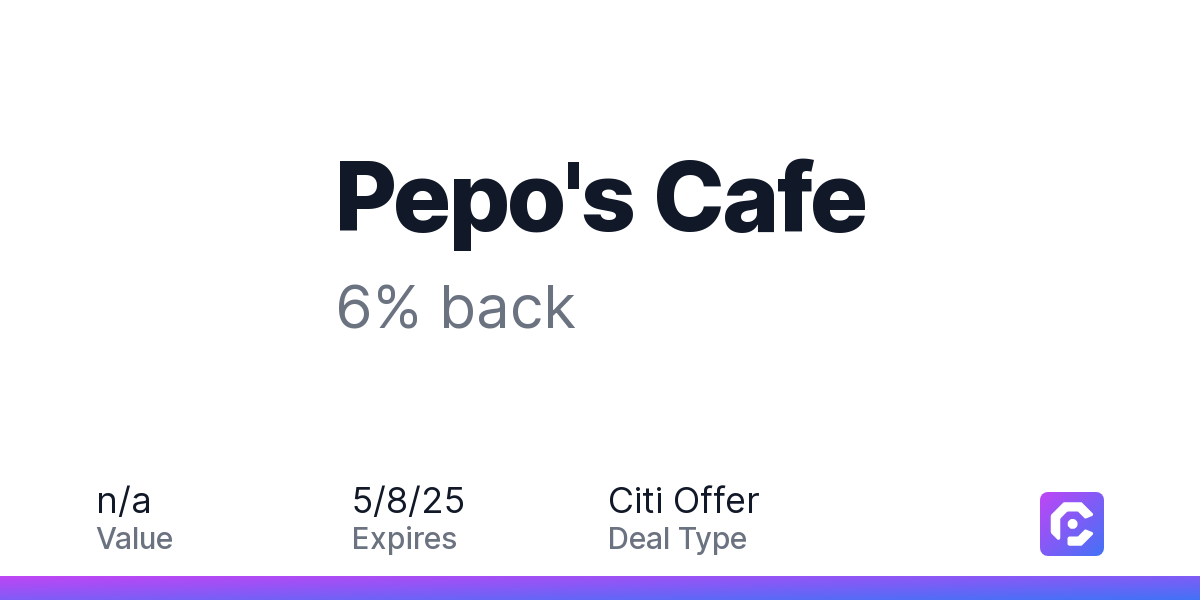 Pepo's Cafe

6% back

n/a
Value

5/8/25
Expires

Citi Offer
Deal Type