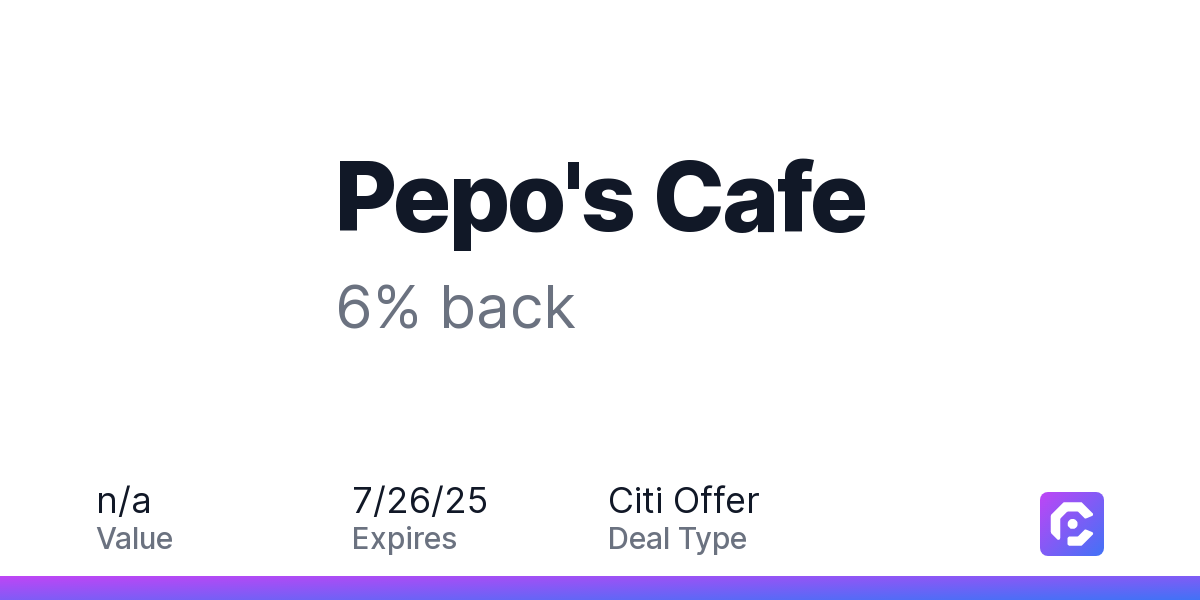 Pepo's Cafe

6% back

n/a
Value

7/26/25
Expires

Citi Offer
Deal Type