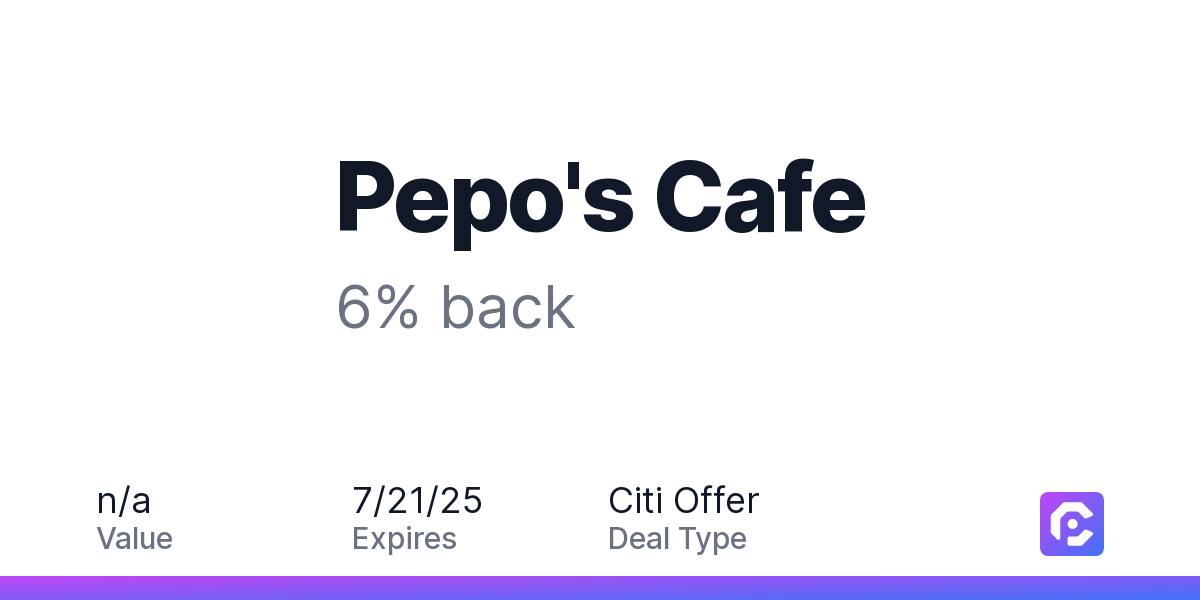 Pepo's Cafe

6% back

n/a
Value

7/21/25
Expires

Citi Offer
Deal Type