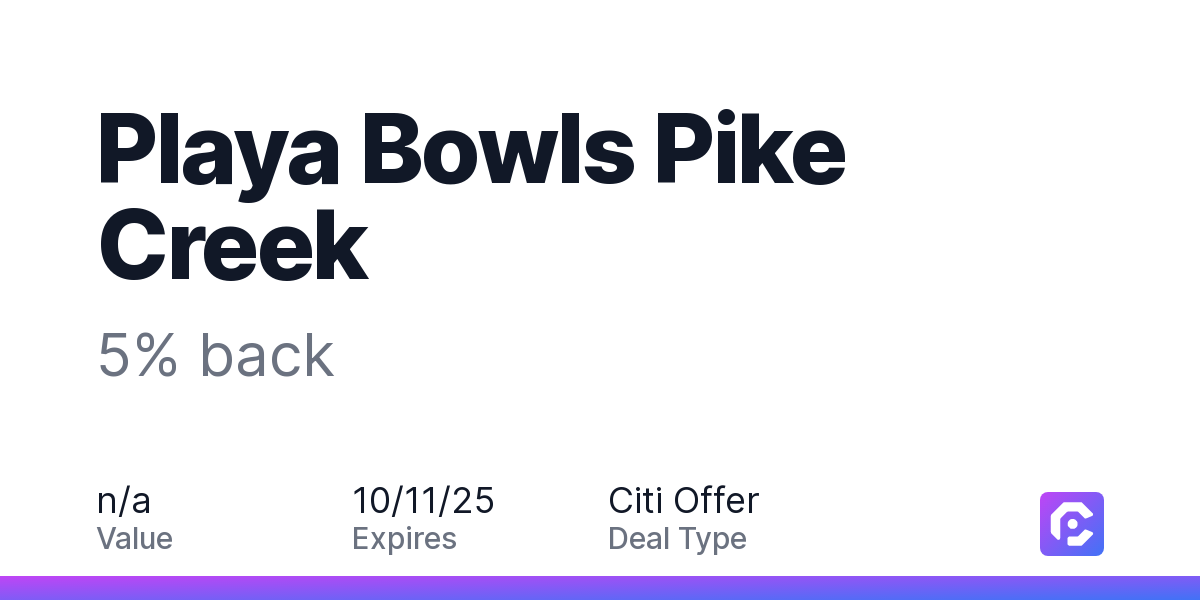 Playa Bowls Pike Creek

5% back

n/a
Value

10/11/25
Expires

Citi Offer
Deal Type