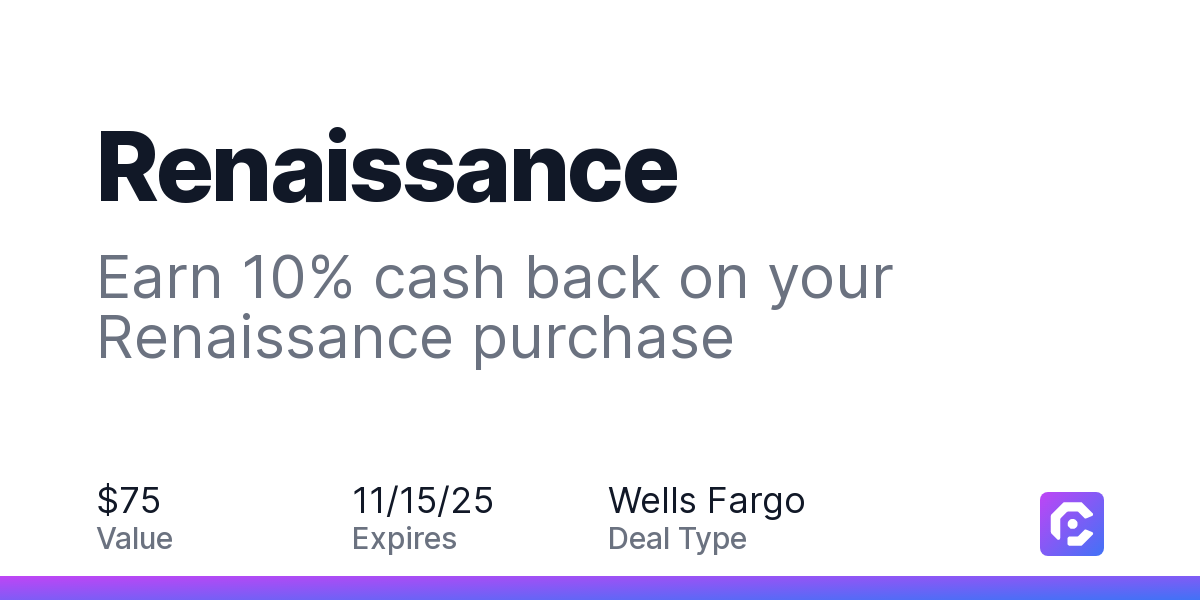 Renaissance

Earn 10% cash back on your Renaissance purchase

$75
Value

11/15/25
Expires

Wells Fargo
Deal Type