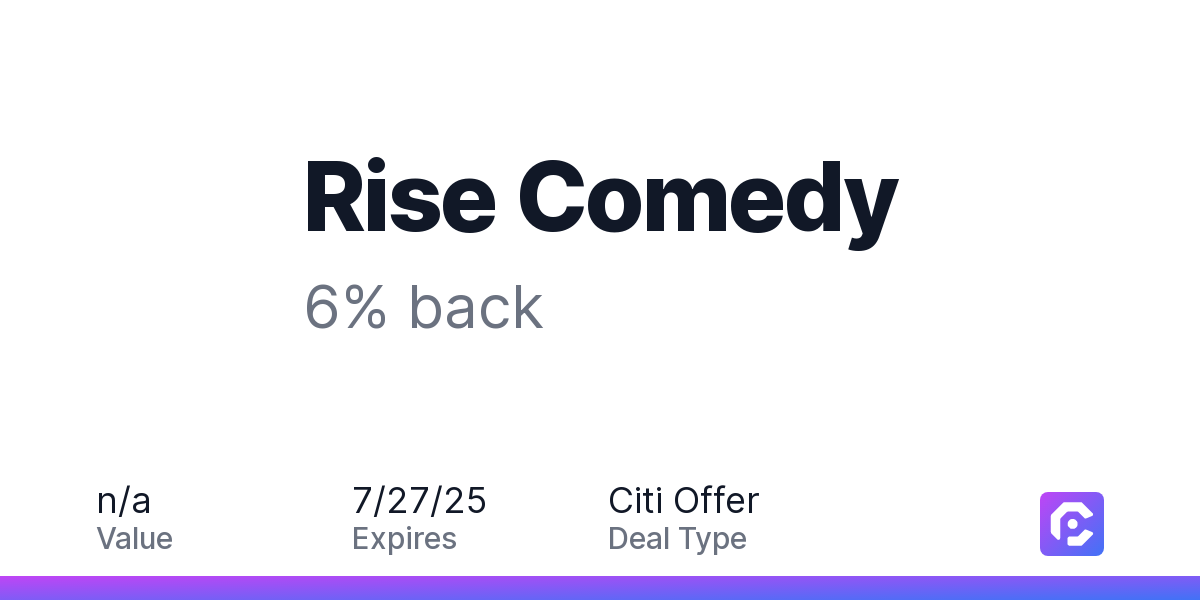 Rise Comedy

6% back

n/a
Value

7/27/25
Expires

Citi Offer
Deal Type