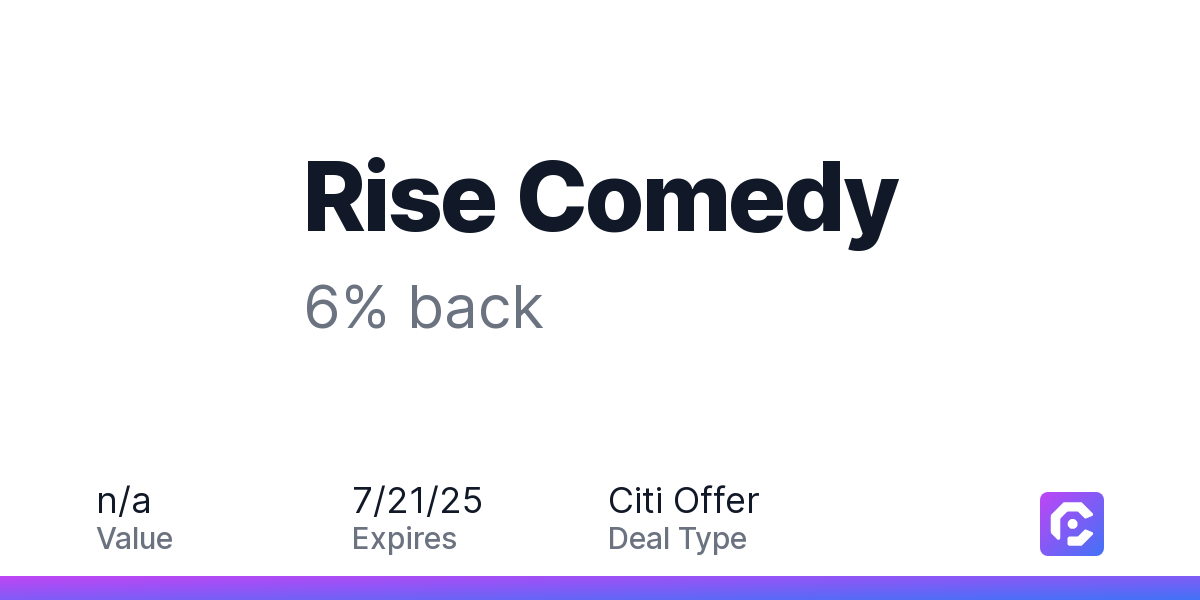 Rise Comedy

6% back

n/a
Value

7/21/25
Expires

Citi Offer
Deal Type