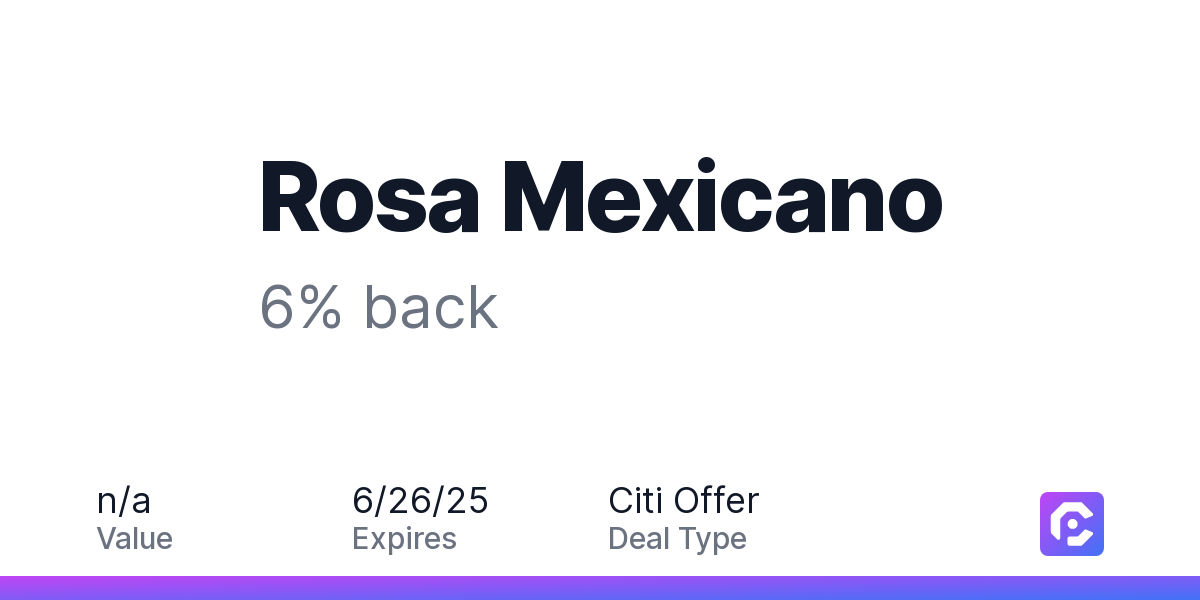 Rosa Mexicano

6% back

n/a
Value

6/26/25
Expires

Citi Offer
Deal Type