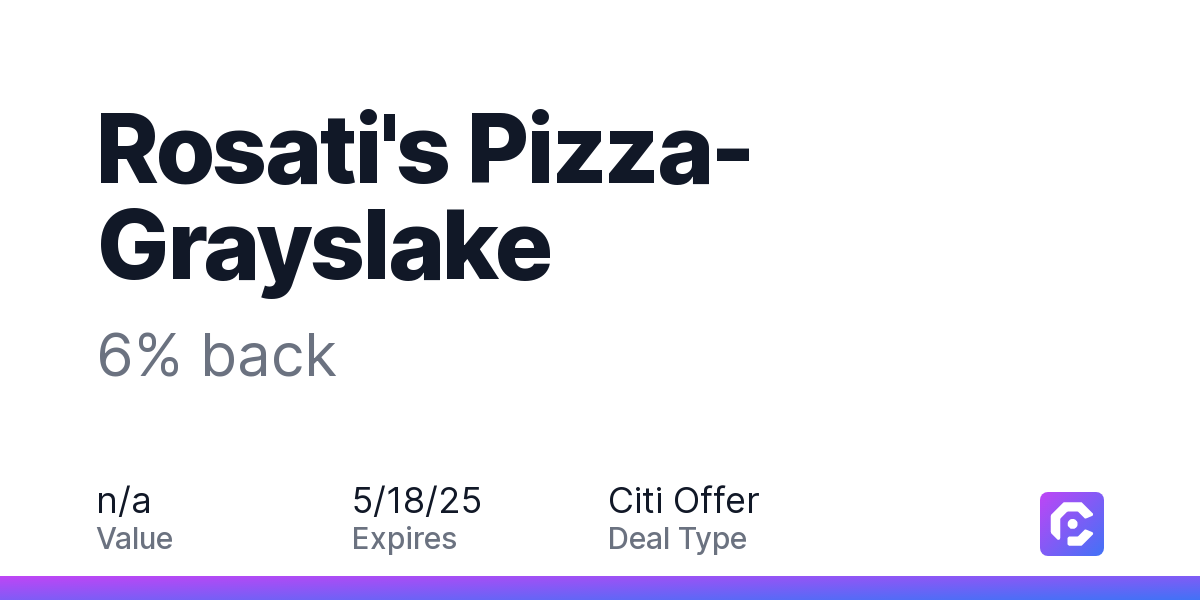 Rosati's Pizza-Grayslake

6% back

n/a
Value

5/18/25
Expires

Citi Offer
Deal Type