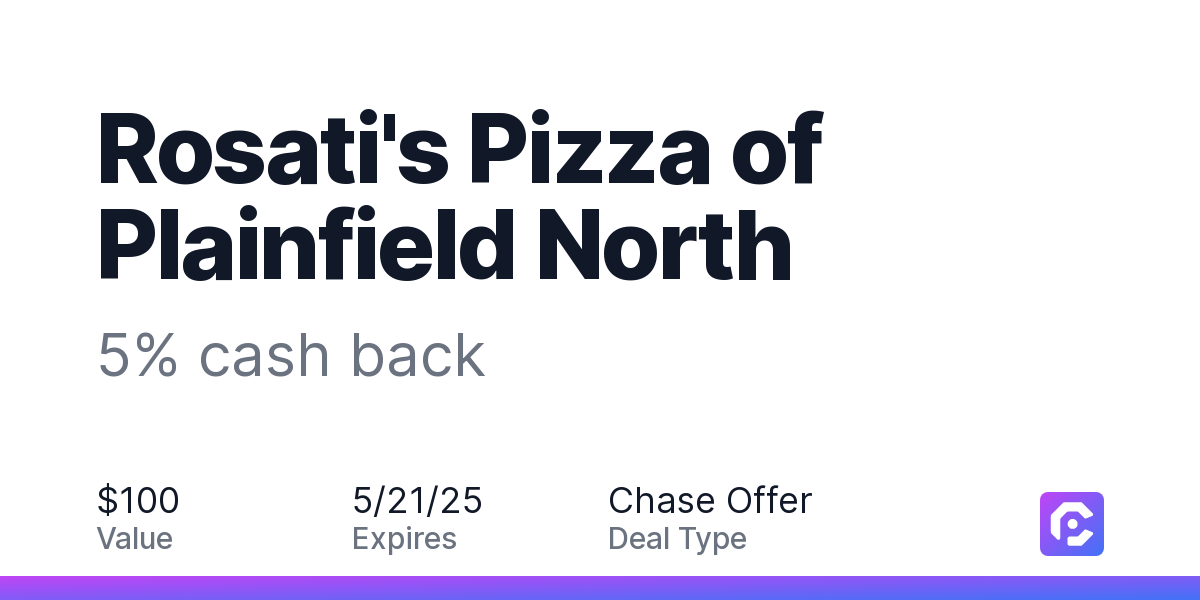 Rosati's Pizza of Plainfield North

5% cash back

$100
Value

5/21/25
Expires

Chase Offer
Deal Type