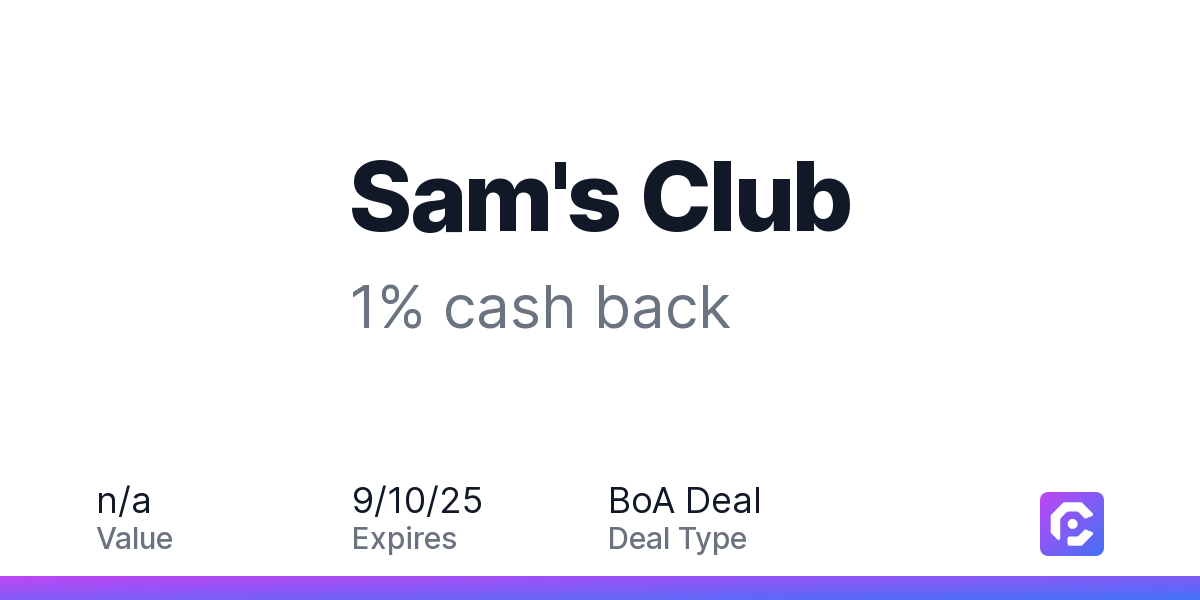 Sam's Club

1% cash back

n/a
Value

9/10/25
Expires

BoA Deal
Deal Type