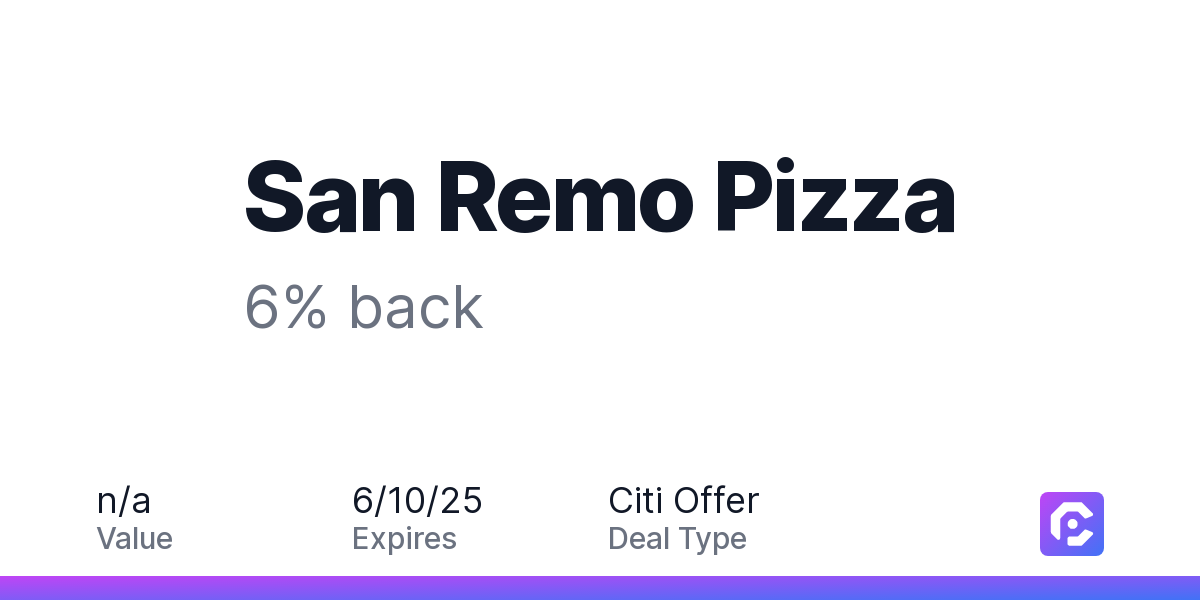 San Remo Pizza

6% back

n/a
Value

6/10/25
Expires

Citi Offer
Deal Type