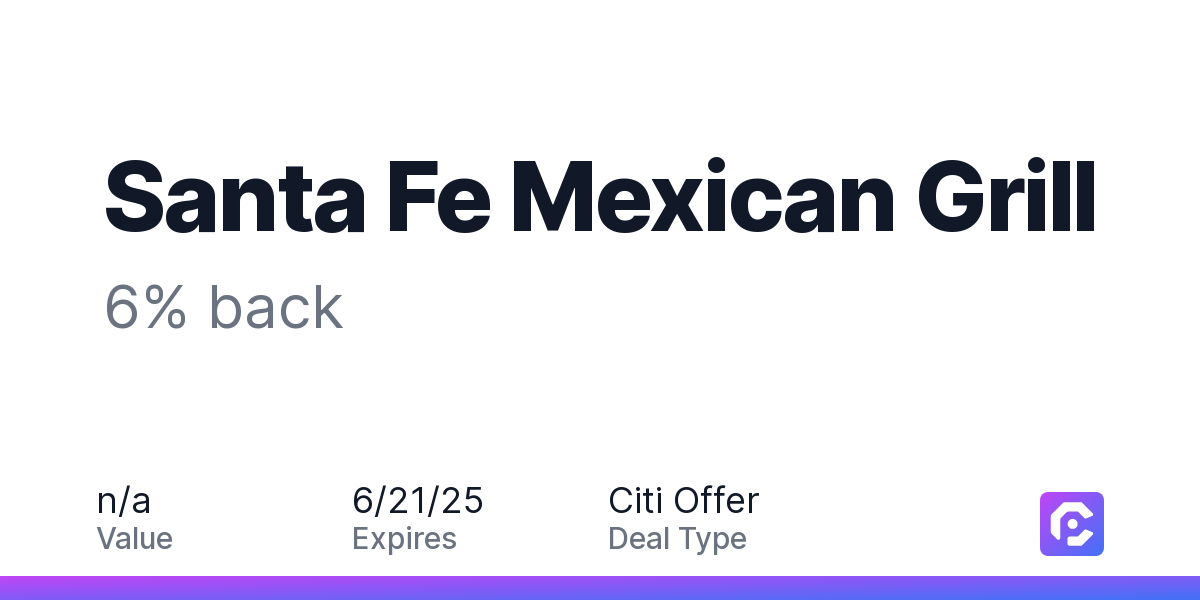 Santa Fe Mexican Grill

6% back

n/a
Value

6/21/25
Expires

Citi Offer
Deal Type