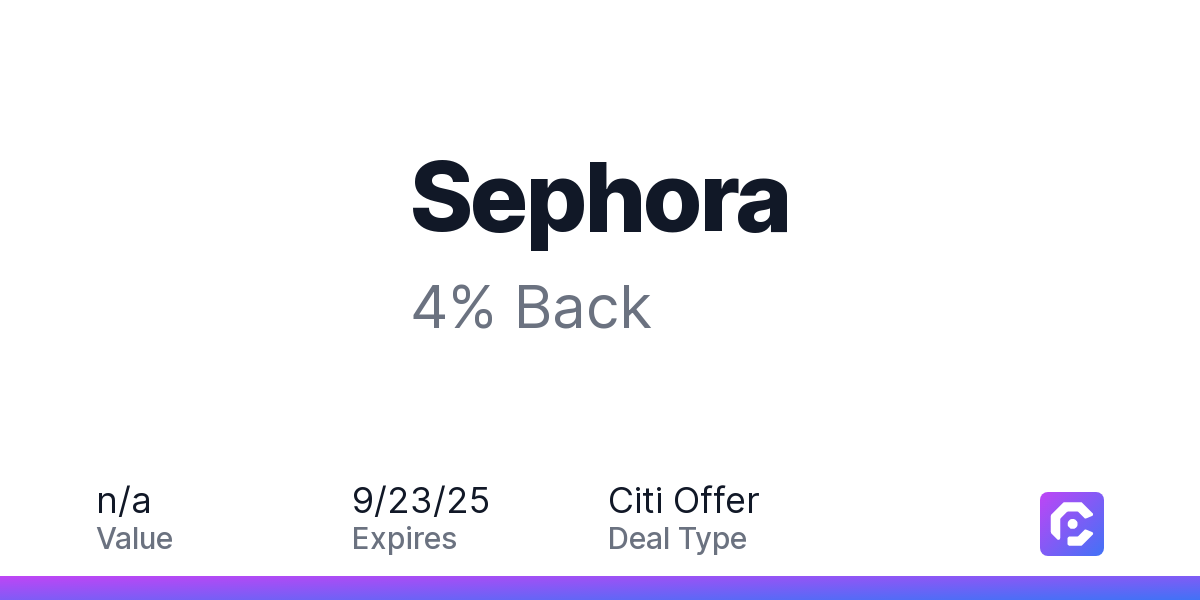 Sephora

4% Back

n/a
Value

9/23/25
Expires

Citi Offer
Deal Type