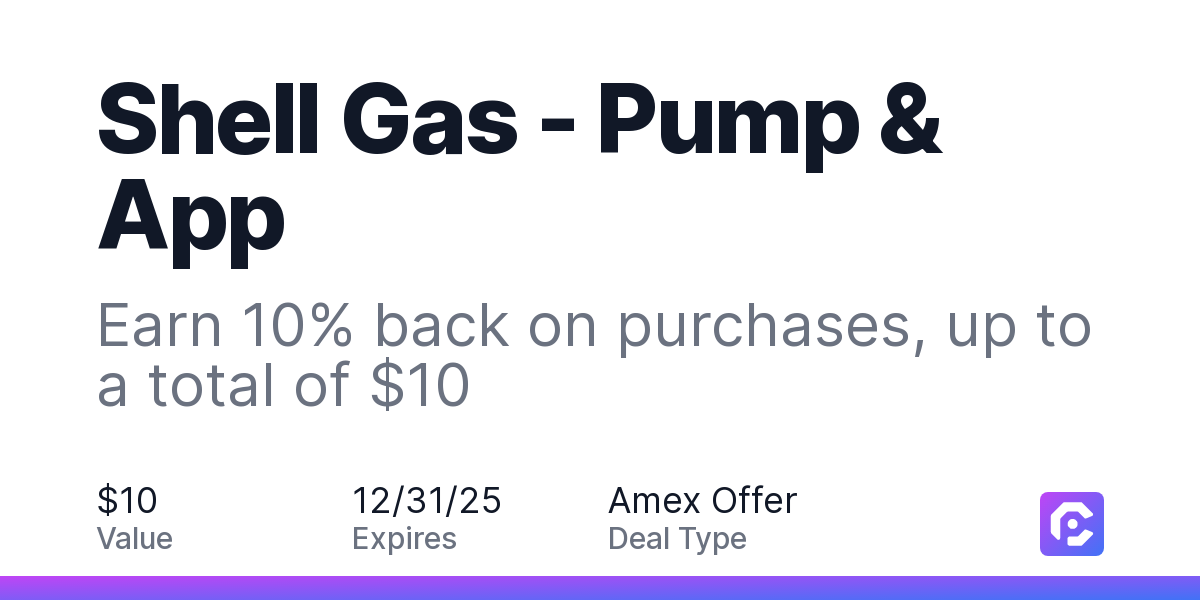 Shell Gas - Pump & App

Earn 10% back on purchases, up to a total of $10

$10
Value

12/31/25
Expires

Amex Offer
Deal Type