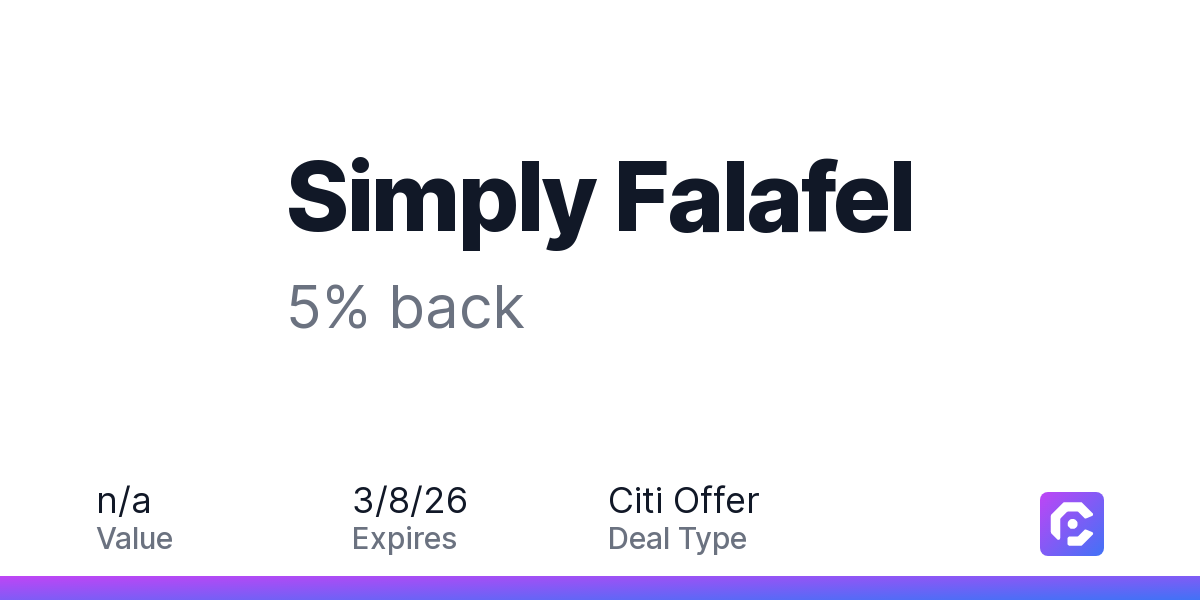 Simply Falafel

5% back

n/a
Value

3/8/26
Expires

Citi Offer
Deal Type