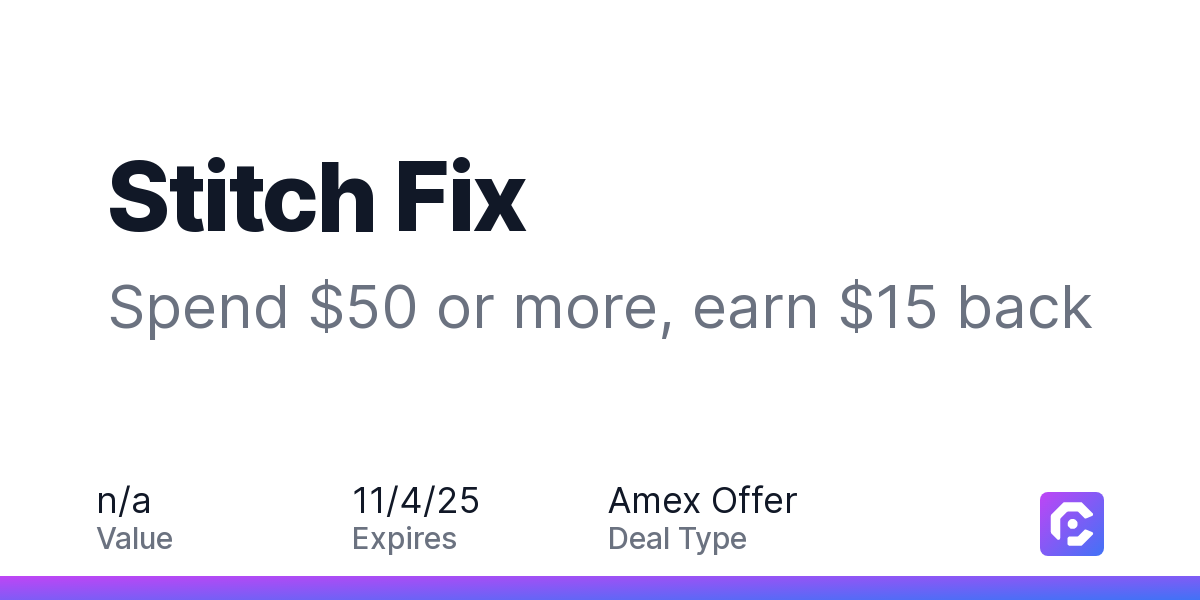 Stitch Fix

Spend $50 or more, earn $15 back

n/a
Value

11/4/25
Expires

Amex Offer
Deal Type