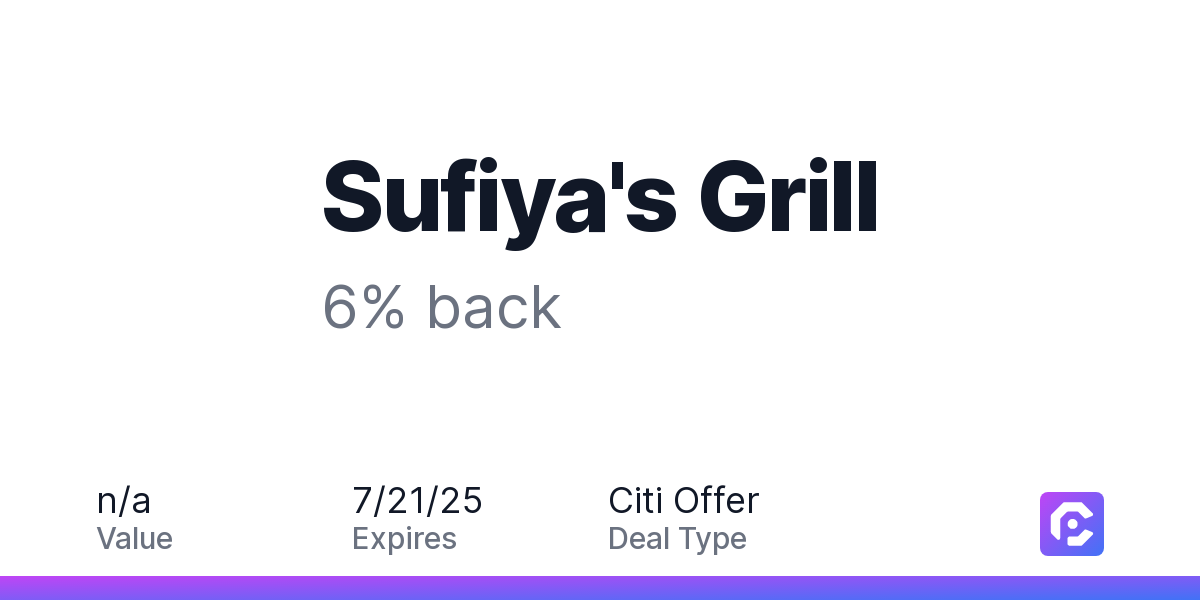 Sufiya's Grill

6% back

n/a
Value

7/21/25
Expires

Citi Offer
Deal Type