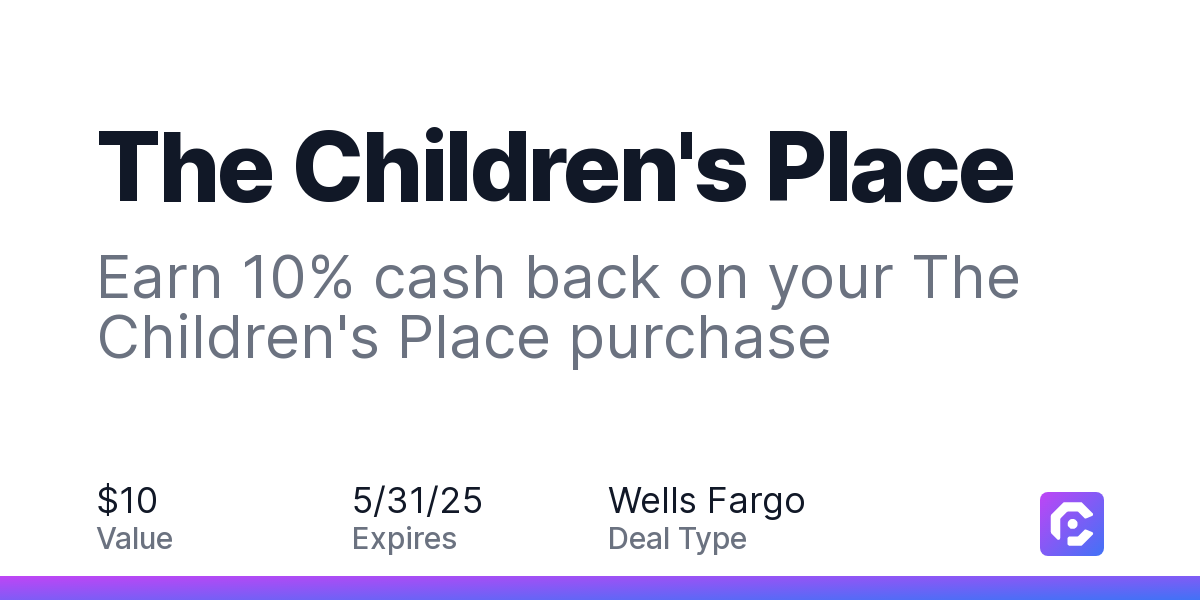 The Children's Place

Earn 10% cash back on your The Children's Place purchase

$10
Value

5/31/25
Expires

Wells Fargo
Deal Type