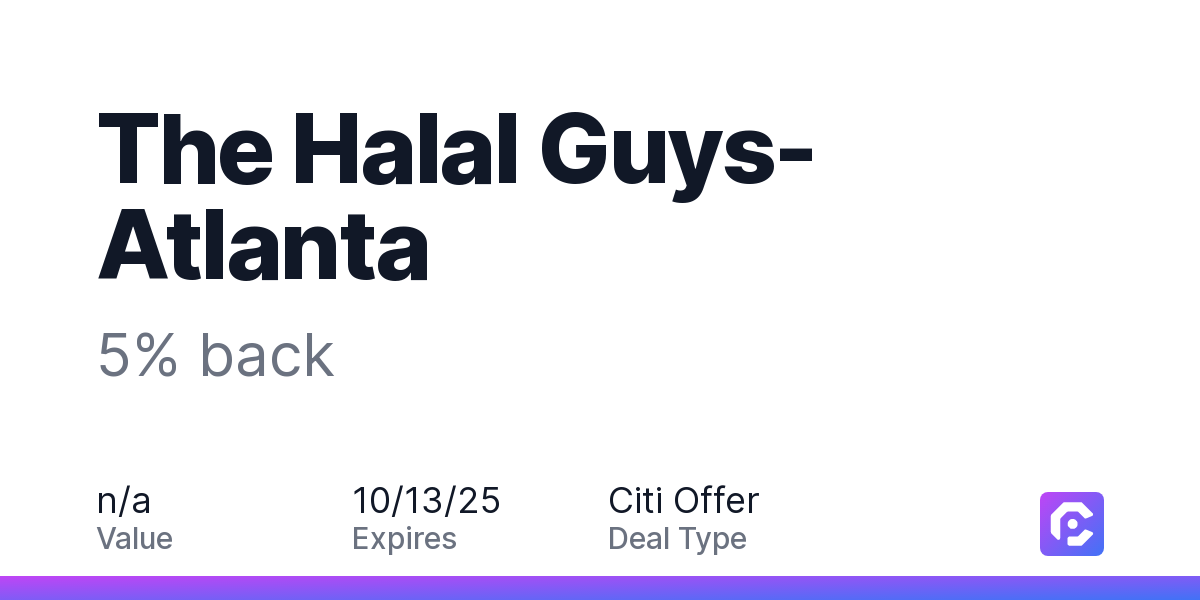 The Halal Guys-Atlanta

5% back

n/a
Value

10/13/25
Expires

Citi Offer
Deal Type