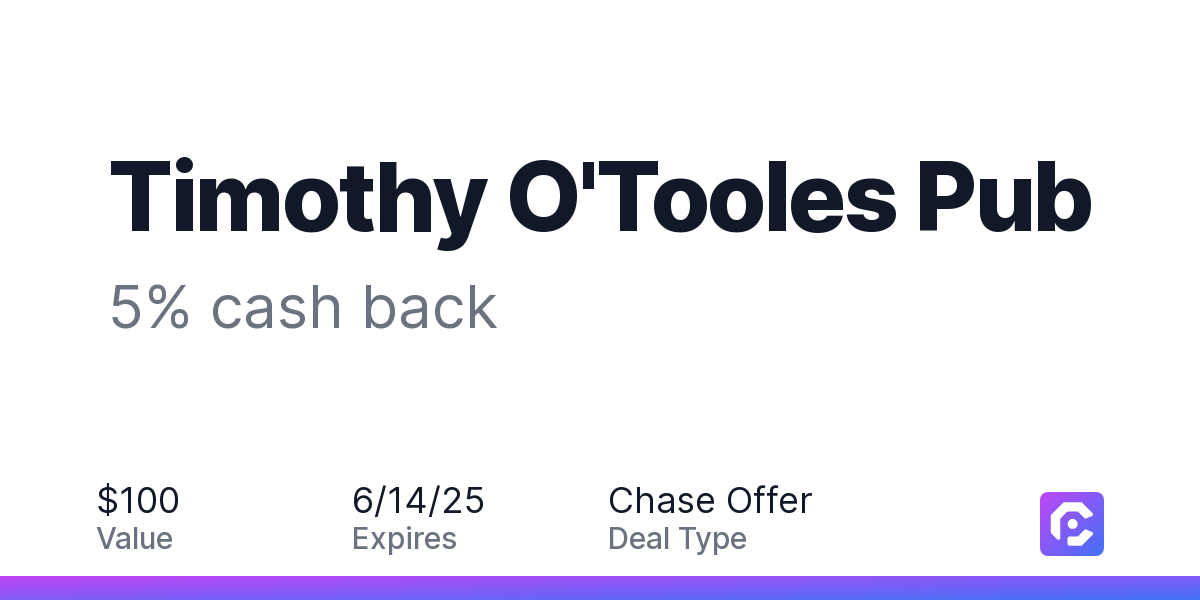 Timothy O'Tooles Pub

5% cash back

$100
Value

6/14/25
Expires

Chase Offer
Deal Type