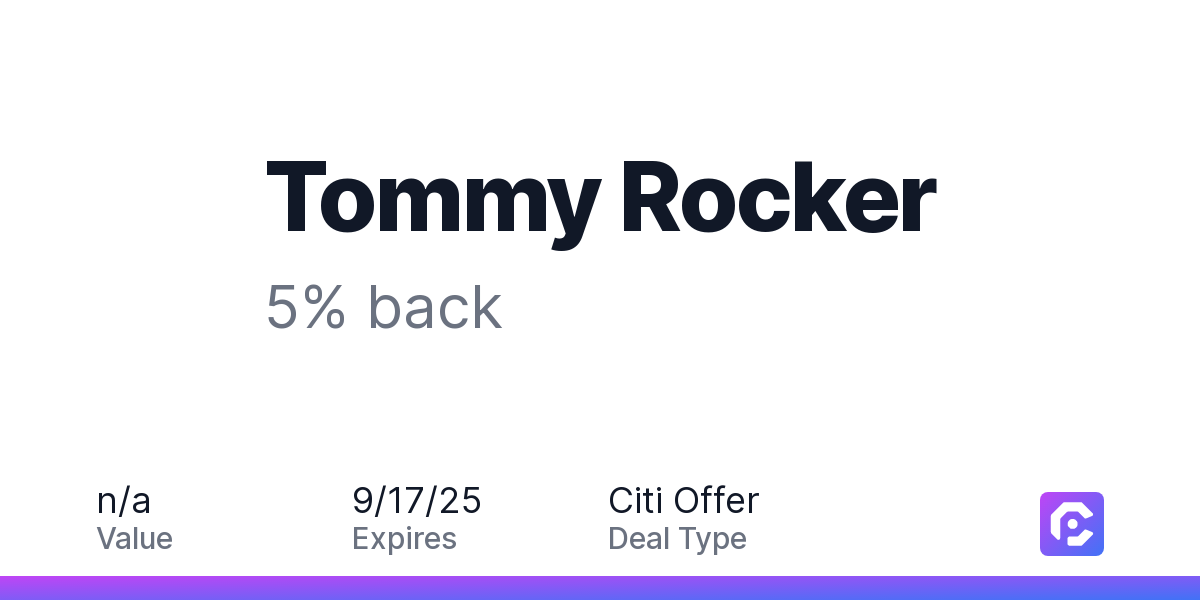 Tommy Rocker

5% back

n/a
Value

9/17/25
Expires

Citi Offer
Deal Type