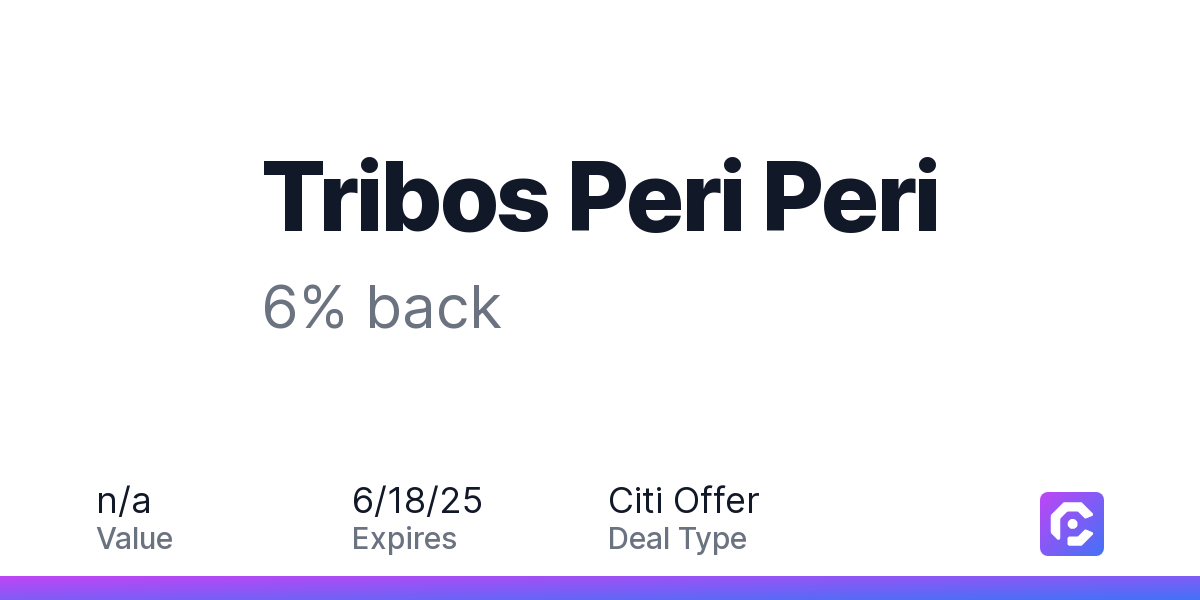 Tribos Peri Peri

6% back

n/a
Value

6/18/25
Expires

Citi Offer
Deal Type